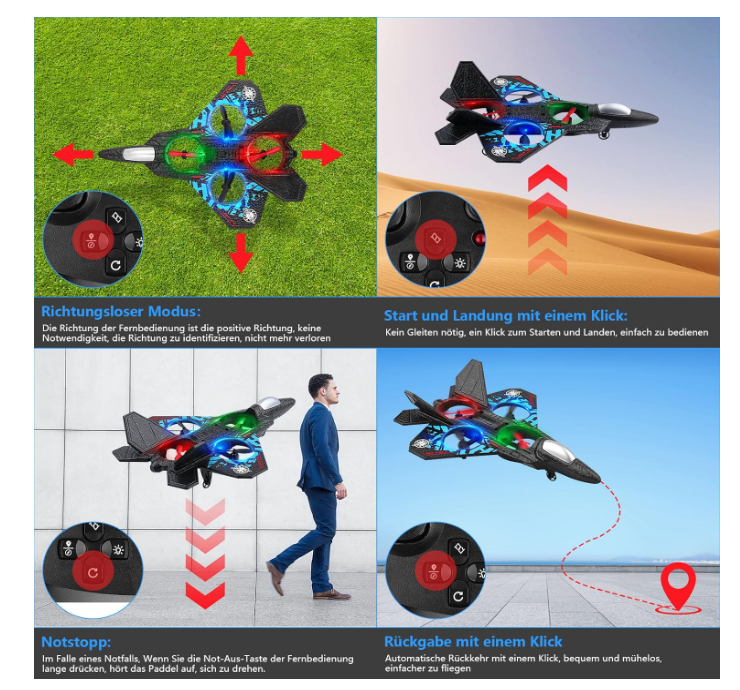 Richtungsloser Modus:
Die Richtung der Fernbedienung ist die positive Richtung, keine Notwendigkeit, die Richtung zu identifizieren, nicht mehr verloren

Start und Landung mit einem Klick:
Kein Gleiten nötig, ein Klick zum Starten und Landen, einfach zu bedienen

Notstopp:
Im Falle eines Notfalls, Wenn Sie die Not-Aus-Taste der Fernbedienung lange drücken, hört das Paddel auf, sich zu drehen.

Rückgabe mit einem Klick
Automatische Rückkehr mit einem Klick, bequem und mühelos, einfacher zu fliegen