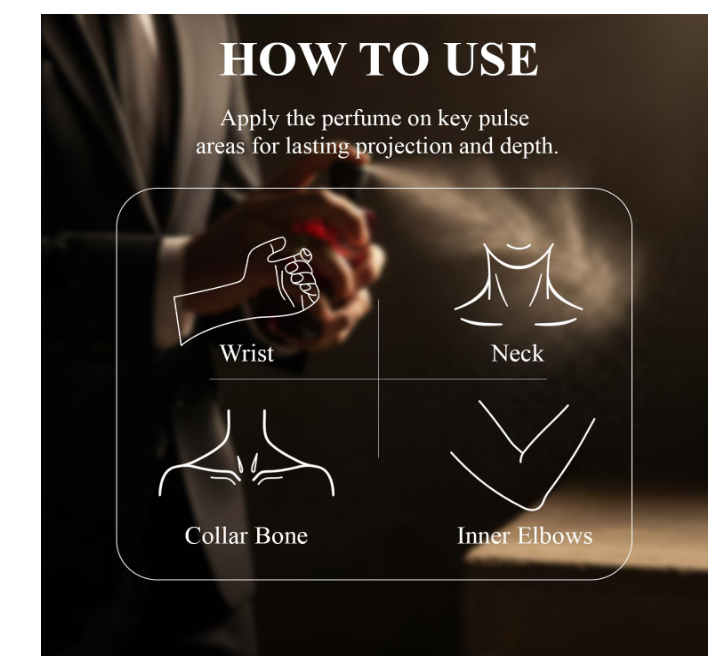 HOW TO USE

Apply the perfume on key pulse areas for lasting projection and depth.

Wrist

Neck

Collar Bone

Inner Elbows